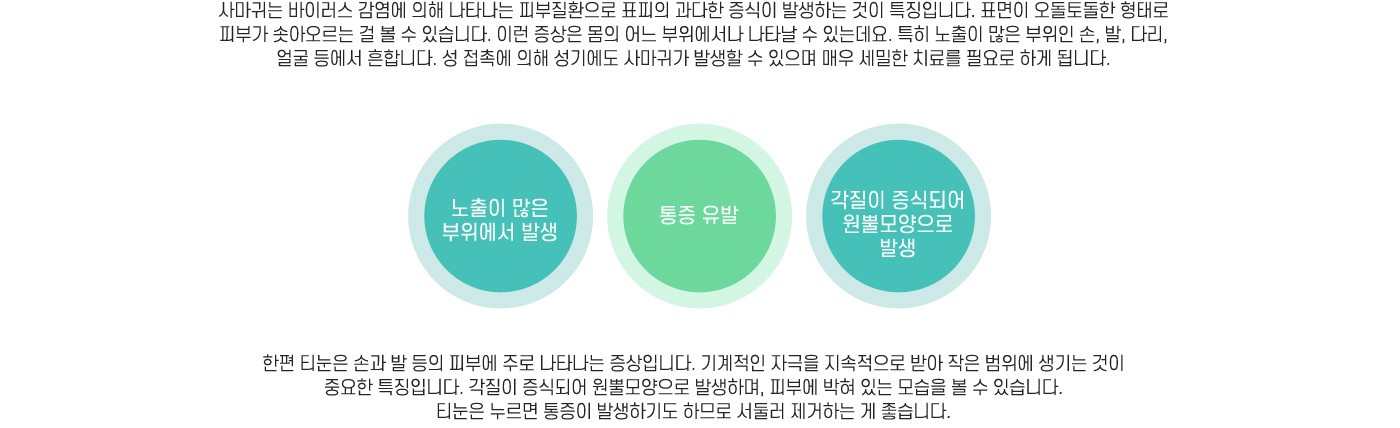 사마귀는 바이러스 감염에 의해 나타나는 피부질환으로 표피의 과다한 증식이 발생하는 것이 특징입니다. 표면이 오돌토돌한 형태로 피부가 솟아오르는 걸 볼 수 있습니다. 이런 증상은 몸의 어느 부위에서나 나타날 수 있는데요. 특히 노출이 많은 부위인 손, 발, 다리, 얼굴 등에서 흔합니다. 성 접촉에 의해 성기에도 사마귀가 발생할 수 있으며 매우 세밀한 치료를 필요로 하게 됩니다.

노출이 많은
부위에서 발생

통증 유발

각질이 증식되어
원뿔모양으로
발생

한편 티눈은 손과 발 등의 피부에 주로 나타나는 증상입니다. 기계적인 자극을 지속적으로 받아 작은 범위에 생기는 것이 중요한 특징입니다. 각질이 증식되어 원뿔모양으로 발생하며, 피부에 박혀 있는 모습을 볼 수 있습니다. 티눈은 누르면 통증이 발생하기도 하므로 서둘러 제거하는 게 좋습니다.